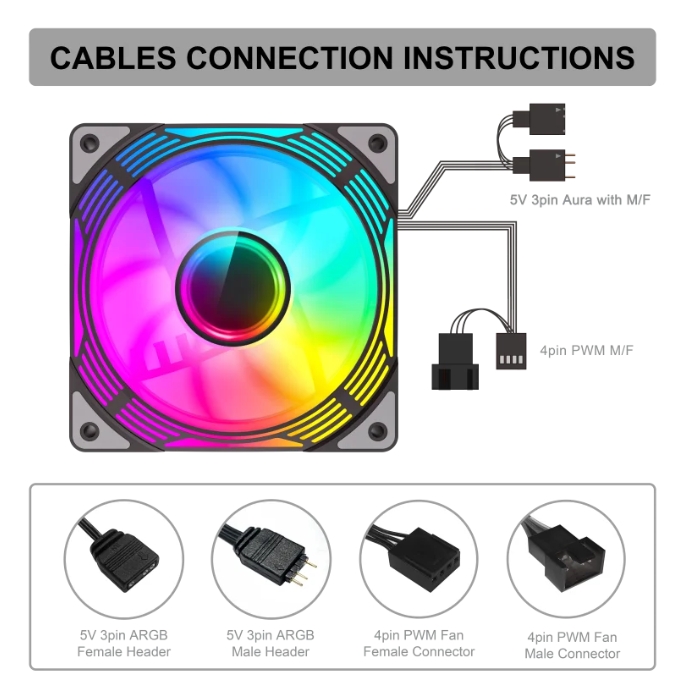 CABLES CONNECTION INSTRUCTIONS

5V 3pin Aura with M/F

4pin PWM M/F

5V 3pin ARGB Female Header

5V 3pin ARGB Male Header

4pin PWM Fan Female Connector

4pin PWM Fan Male Connector